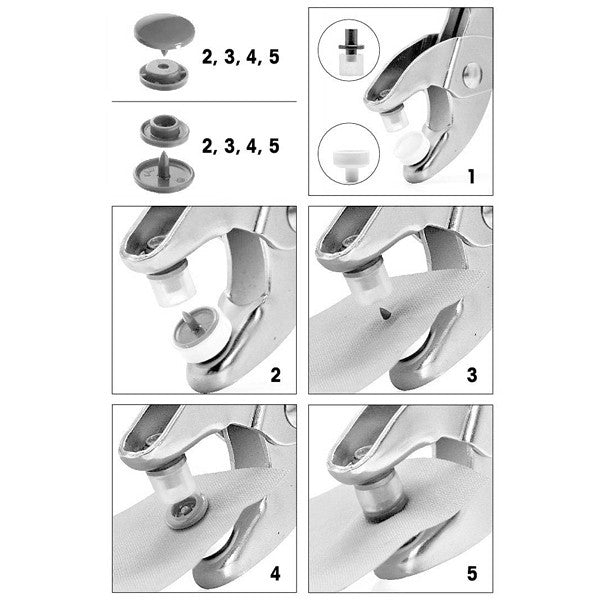 2, 3, 4, 5

2, 3, 4, 5

1

2

3

4

5