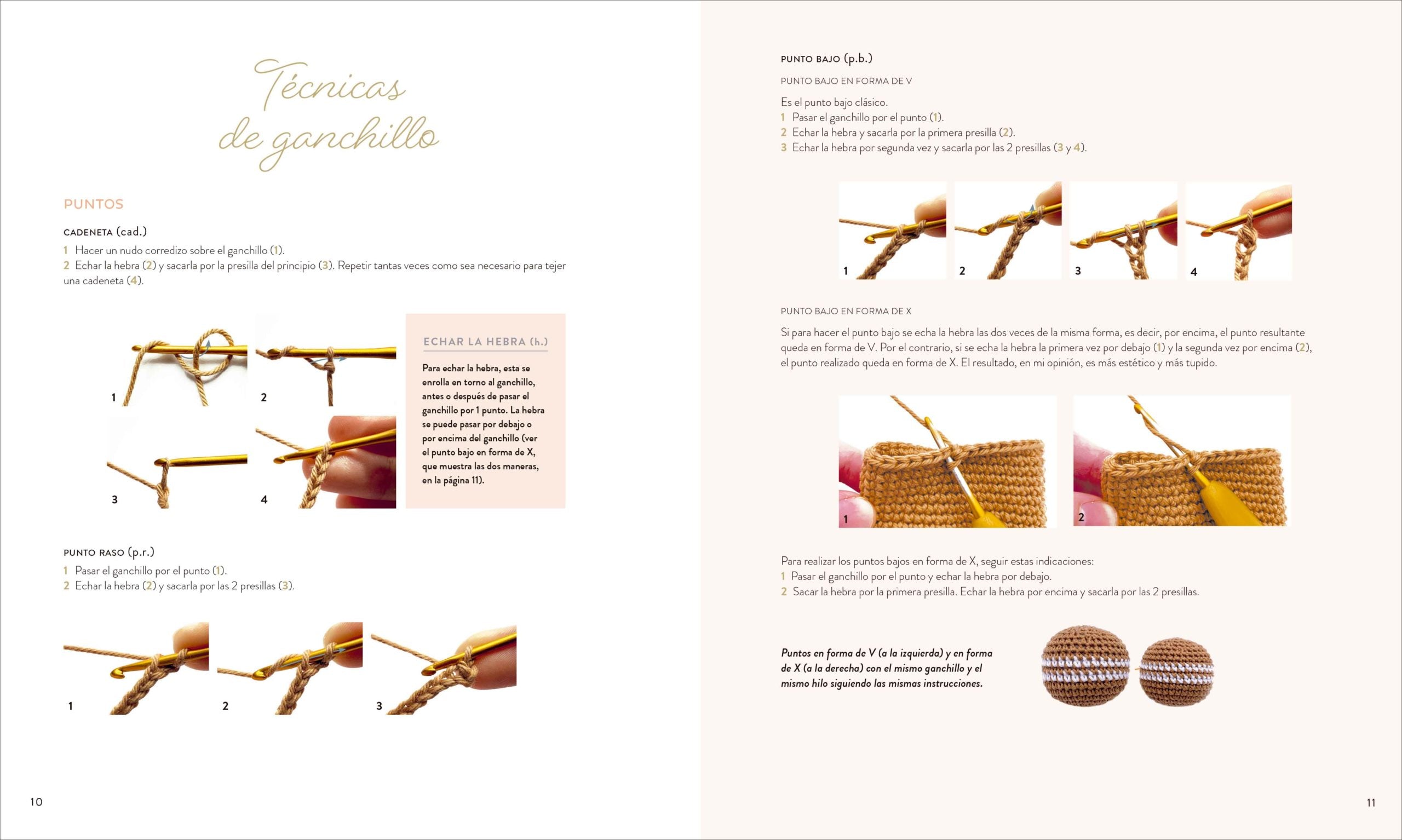 Técnicas de ganchillo

PUNTOS

CADENETA (cad.)

1 Hacer un nudo corredizo sobre el ganchillo (1).
2 Echar la hebra (2) y sacarla por la presilla del principio (3). Repetir tantas veces como sea necesario para tejer una cadeneta (4).

1 2 3 4

ECHAR LA HEBRA (h.)

Para echar la hebra, esta se enrolla en torno al ganchillo, antes o después de pasar el ganchillo por 1 punto. La hebra se puede pasar por debajo o por encima del ganchillo (ver el punto bajo en forma de X, que muestra las dos maneras, en la página 11).

PUNTO RASO (p.r.)

1 Pasar el ganchillo por el punto (1).
2 Echar la hebra (2) y sacarla por las 2 presillas (3).

1 2 3

10

PUNTO BAJO (p.b.)

PUNTO BAJO EN FORMA DE V

Es el punto bajo clásico.
1 Pasar el ganchillo por el punto (1).
2 Echar la hebra y sacarla por la primera presilla (2).
3 Echar la hebra por segunda vez y sacarla por las 2 presillas (3 y 4).

1 2 3 4

PUNTO BAJO EN FORMA DE X

Si para hacer el punto bajo se echa la hebra las dos veces de la misma forma, es decir, por encima, el punto resultante queda en forma de V. Por el contrario, si se echa la hebra la primera vez por debajo (1) y la segunda vez por encima (2), el punto realizado queda en forma de X. El resultado, en mi opinión, es más estético y más tupido.

1 2

Para realizar los puntos bajos en forma de X, seguir estas indicaciones:
1 Pasar el ganchillo por el punto y echar la hebra por debajo.
2 Sacar la hebra por la primera presilla. Echar la hebra por encima y sacarla por las 2 presillas.

Puntos en forma de V (a la izquierda) y en forma de X (a la derecha) con el mismo ganchillo y el mismo hilo siguiendo las mismas instrucciones.

11